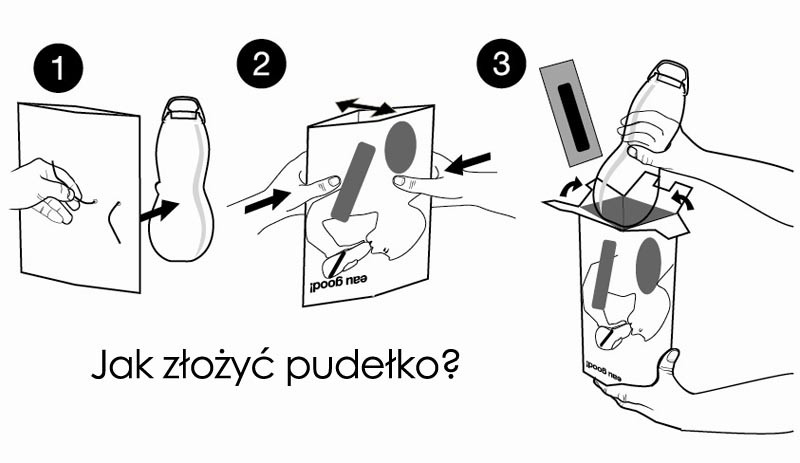 1

2

eau good!

3

eau good!

Jak złożyć pudełko?